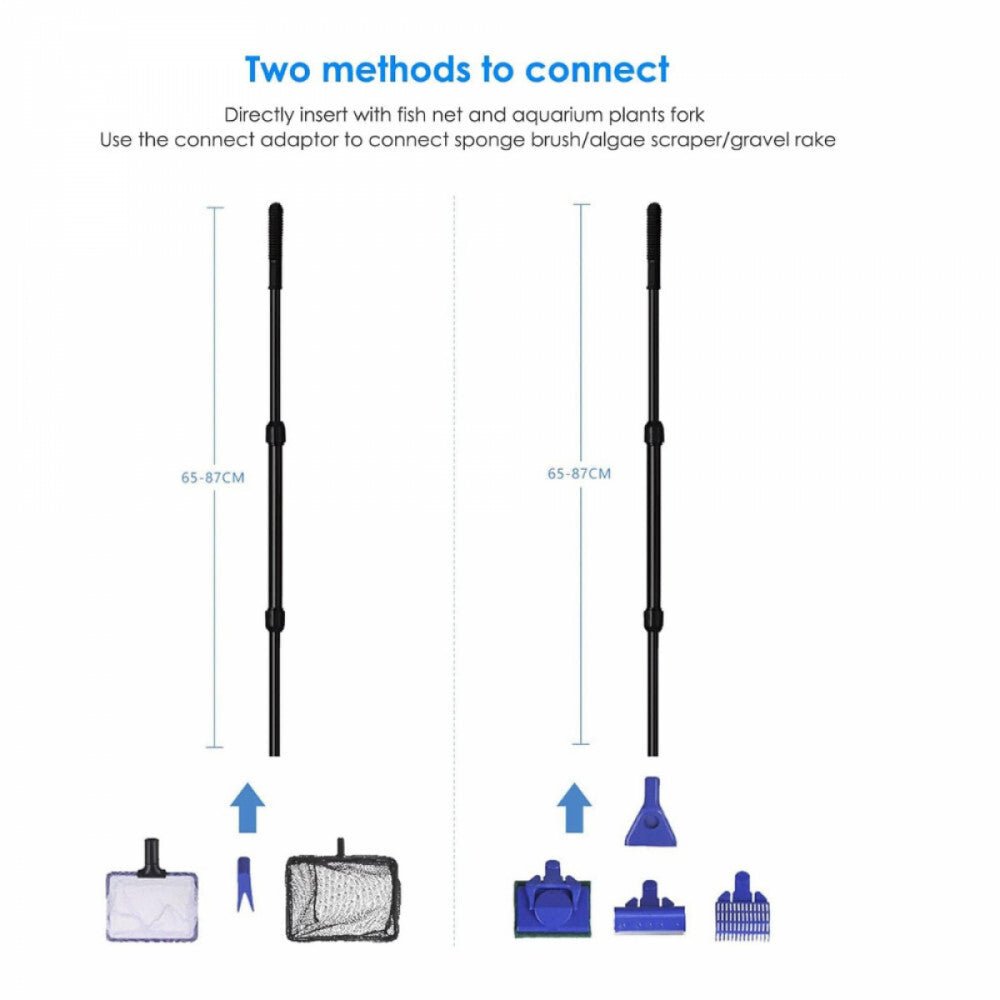 Two methods to connect

Directly insert with fish net and aquarium plants fork
Use the connect adaptor to connect sponge brush/algae scraper/gravel rake

65-87CM

65-87CM