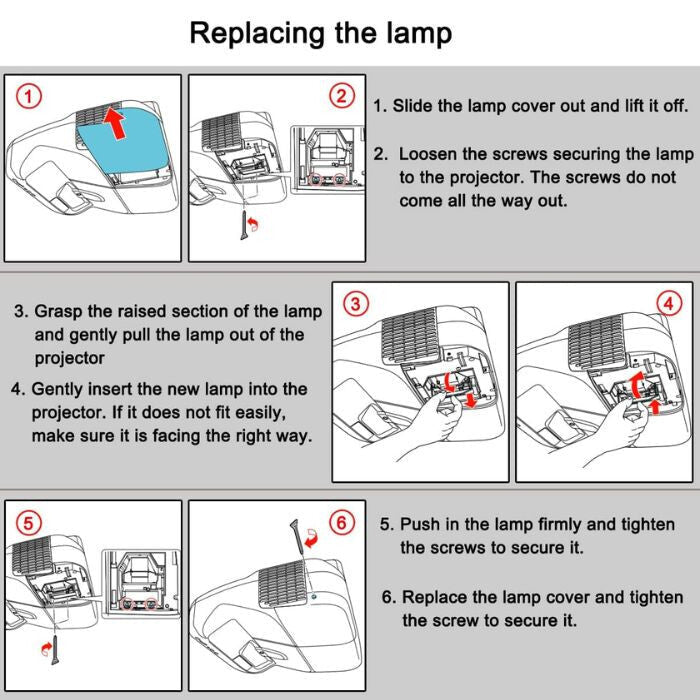 Replacing the lamp

1

2

1. Slide the lamp cover out and lift it off.

2. Loosen the screws securing the lamp to the projector. The screws do not come all the way out.

3. Grasp the raised section of the lamp and gently pull the lamp out of the projector

4. Gently insert the new lamp into the projector. If it does not fit easily, make sure it is facing the right way.

3

4

5

6

5. Push in the lamp firmly and tighten the screws to secure it.

6. Replace the lamp cover and tighten the screw to secure it.