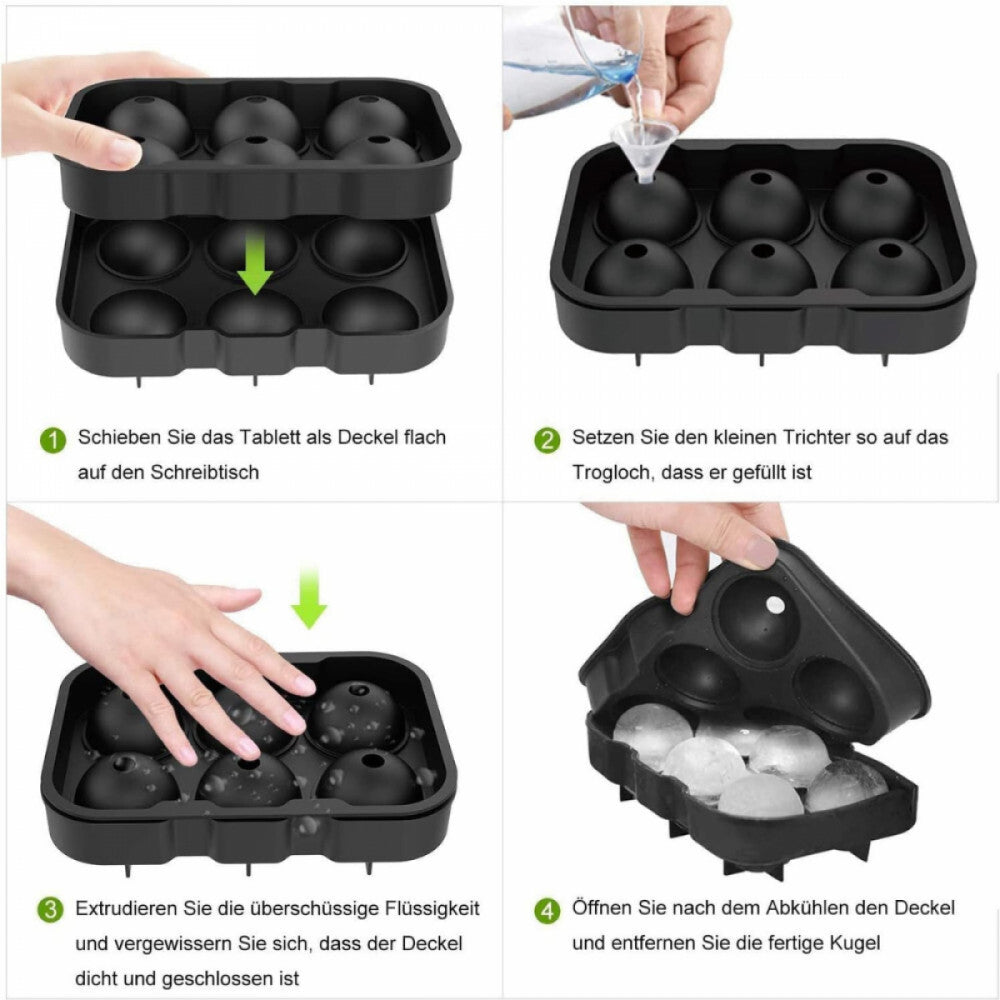 1 Schieben Sie das Tablett als Deckel flach auf den Schreibtisch

2 Setzen Sie den kleinen Trichter so auf das Trogloch, dass er gefüllt ist

3 Extrudieren Sie die überschüssige Flüssigkeit und vergewissern Sie sich, dass der Deckel dicht und geschlossen ist

4 Öffnen Sie nach dem Abkühlen den Deckel und entfernen Sie die fertige Kugel