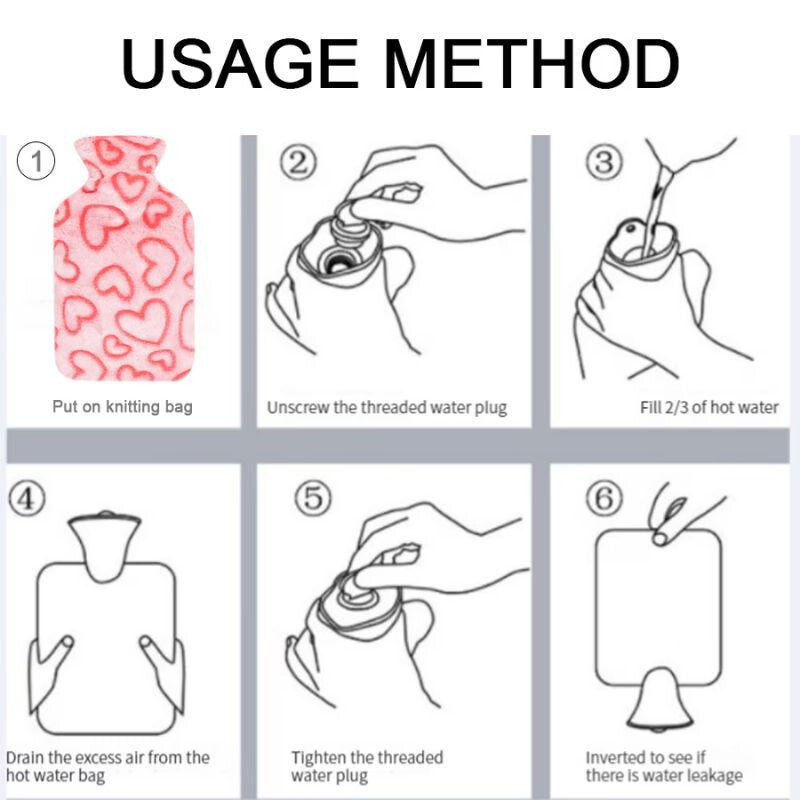 USAGE METHOD

①
Put on knitting bag

②
Unscrew the threaded water plug

③
Fill 2/3 of hot water

④
Drain the excess air from the hot water bag

⑤
Tighten the threaded water plug

⑥
Inverted to see if there is water leakage