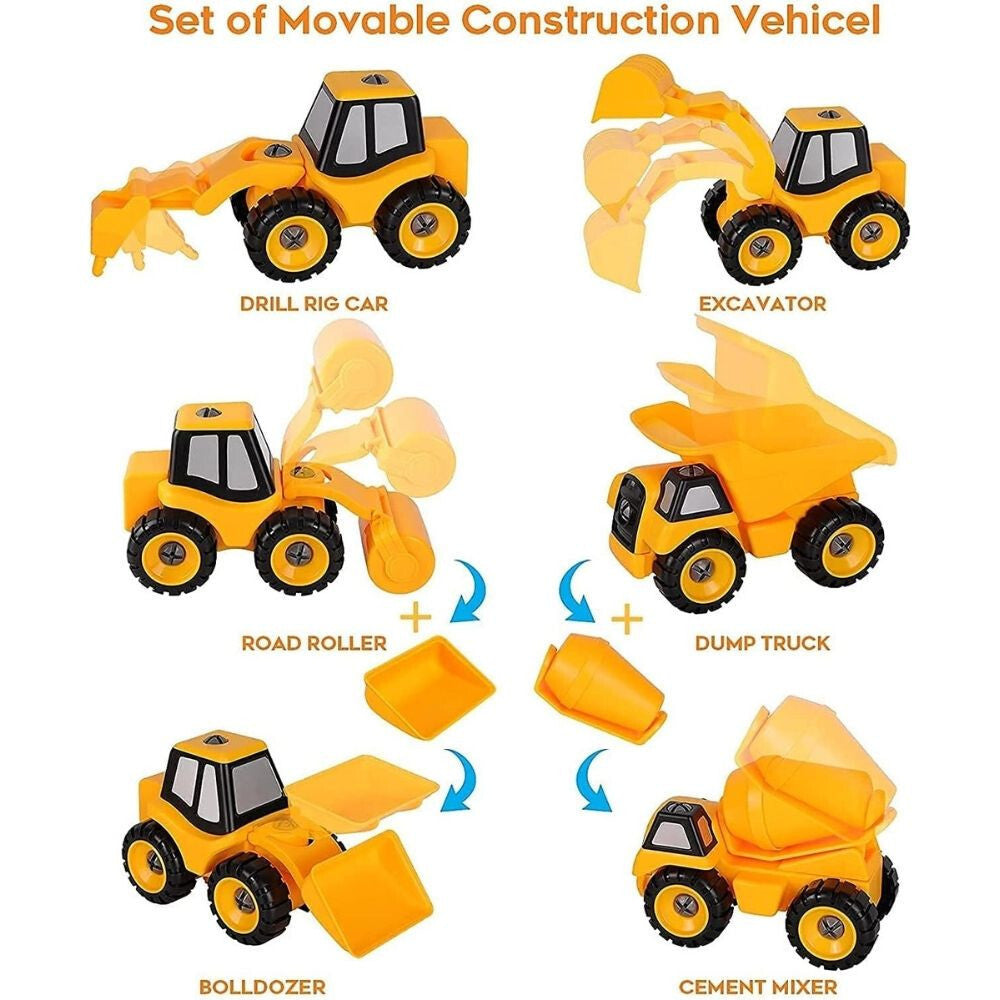 Set of Movable Construction Vehicel

DRILL RIG CAR

EXCAVATOR

ROAD ROLLER

DUMP TRUCK

BOLLDOZER

CEMENT MIXER