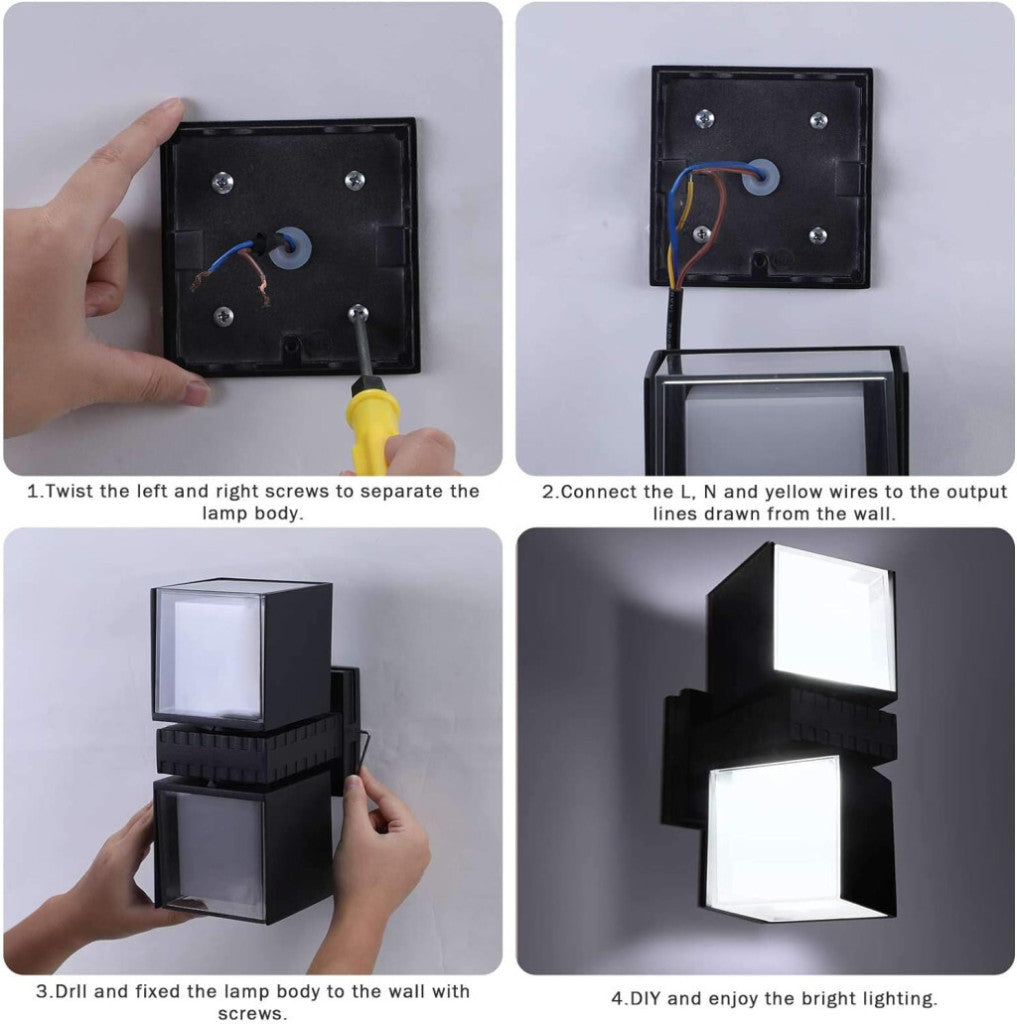 1.Twist the left and right screws to separate the lamp body.

2.Connect the L, N and yellow wires to the output lines drawn from the wall.

3.Drll and fixed the lamp body to the wall with screws.

4.DIY and enjoy the bright lighting.