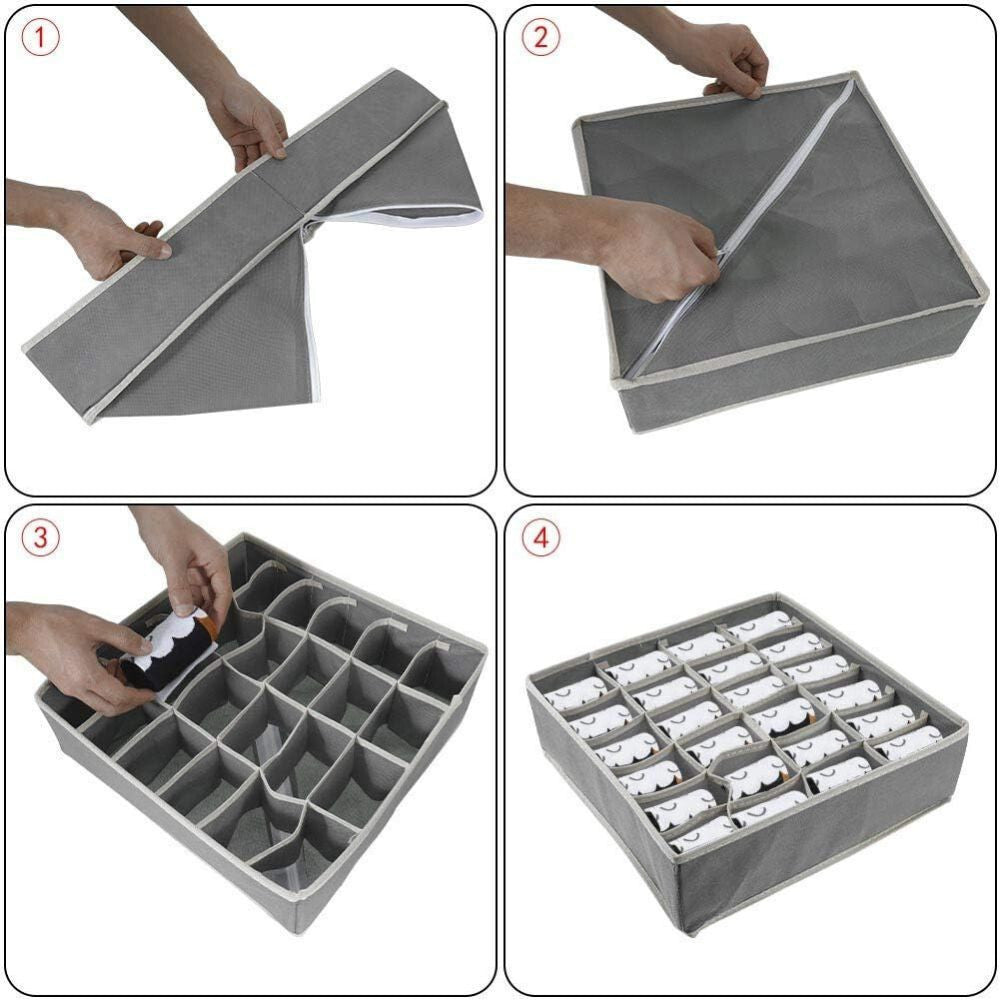 1

2

3

4