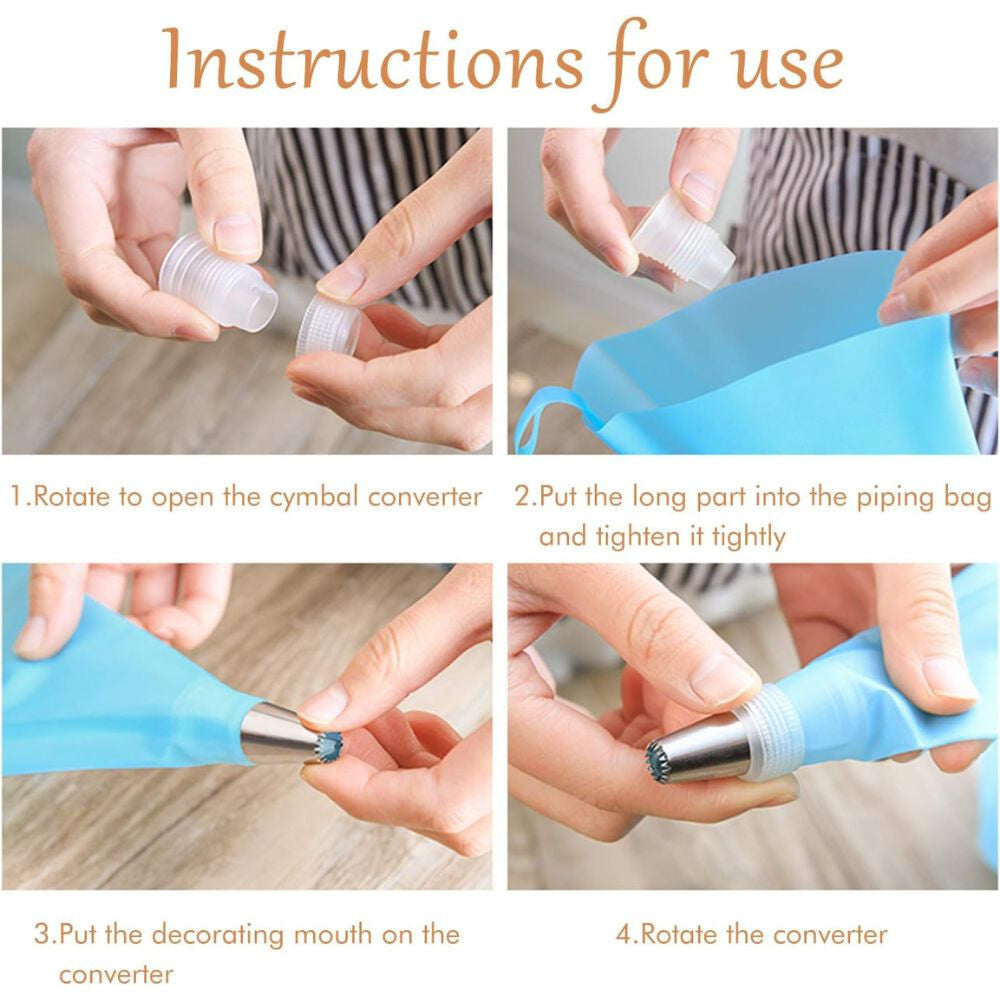 Instructions for use

1.Rotate to open the cymbal converter

2.Put the long part into the piping bag and tighten it tightly

3.Put the decorating mouth on the converter

4.Rotate the converter