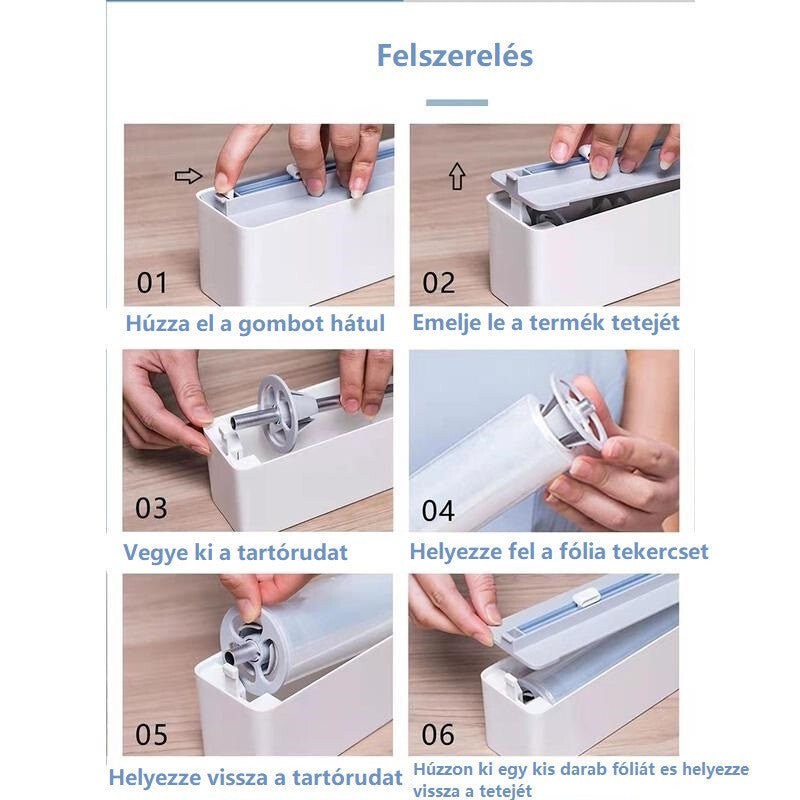 Felszerelés

01
Húzza el a gombot hátul

02
Emelje le a termék tetejét

03
Vegye ki a tartórudat

04
Helyezze fel a fólia tekercset

05
Helyezze vissza a tartórudat

06
Húzzon ki egy kis darab fóliát es helyezze vissza a tetejét