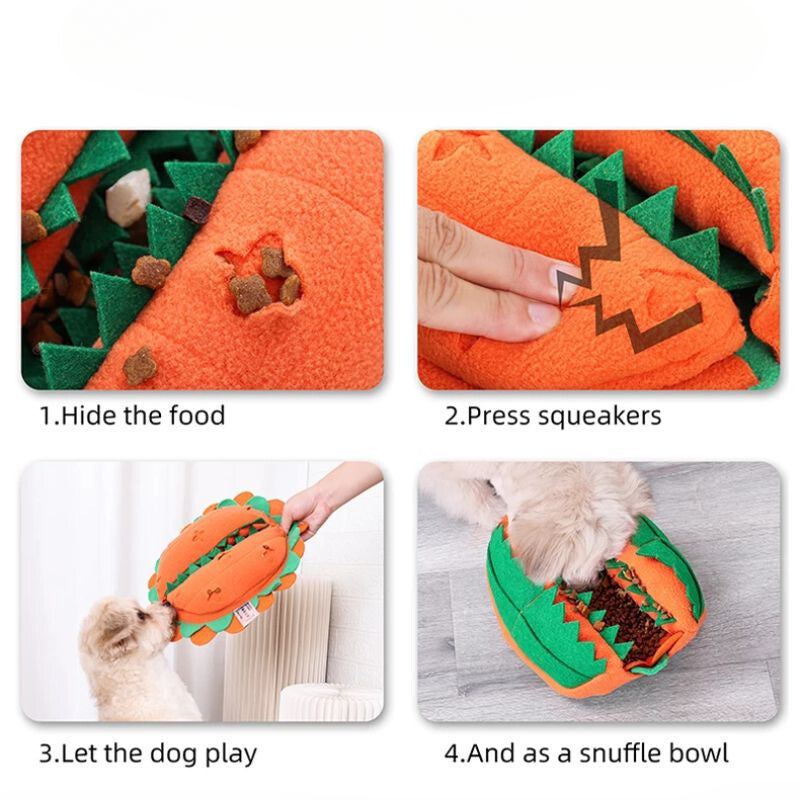 1.Hide the food

2.Press squeakers

3.Let the dog play

4.And as a snuffle bowl