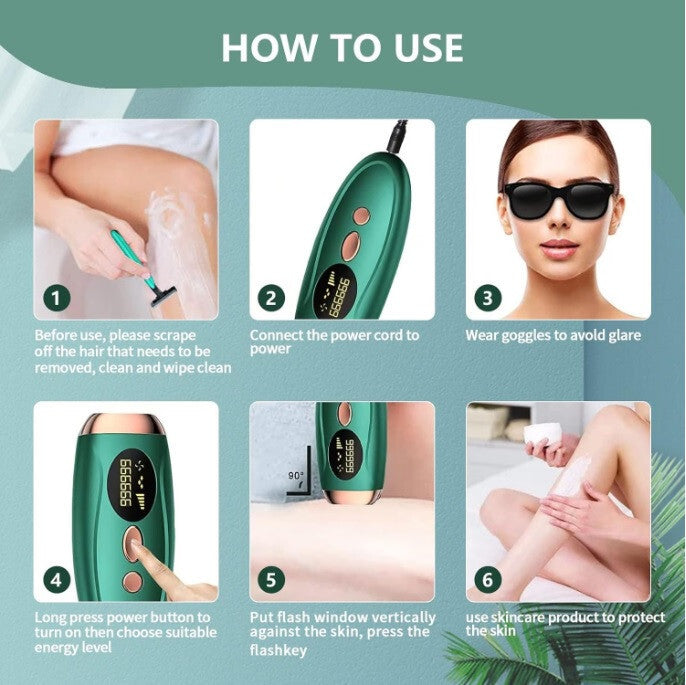 HOW TO USE

1

Before use, please scrape off the hair that needs to be removed, clean and wipe clean

2

999999

Connect the power cord to power

3

Wear goggles to avoid glare

4

999999

Long press power button to turn on then choose suitable energy level

5

90°

999999

Put flash window vertically against the skin, press the flashkey

6

use skincare product to protect the skin