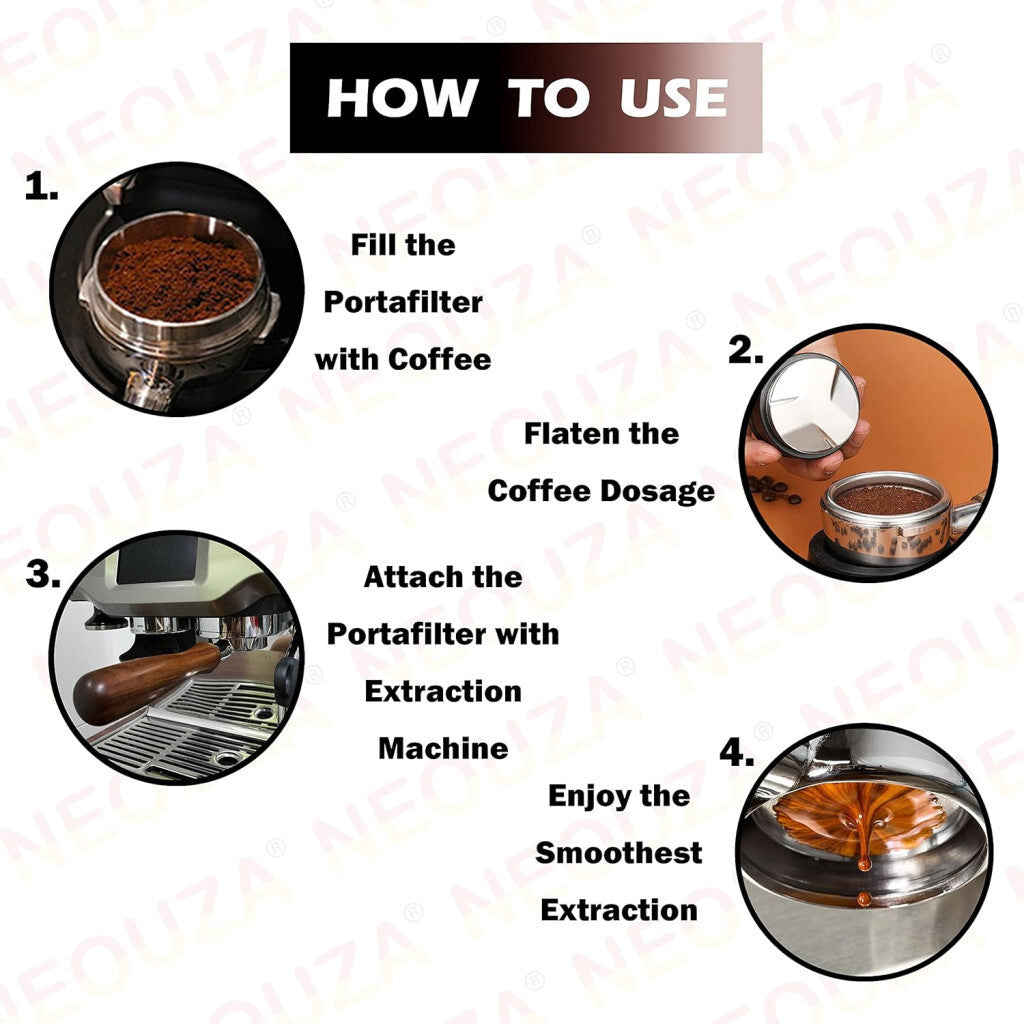 HOW TO USE

1.
Fill the Portafilter with Coffee

2.
Flaten the Coffee Dosage

3.
Attach the Portafilter with Extraction Machine

4.
Enjoy the Smoothest Extraction

NEOUZA®