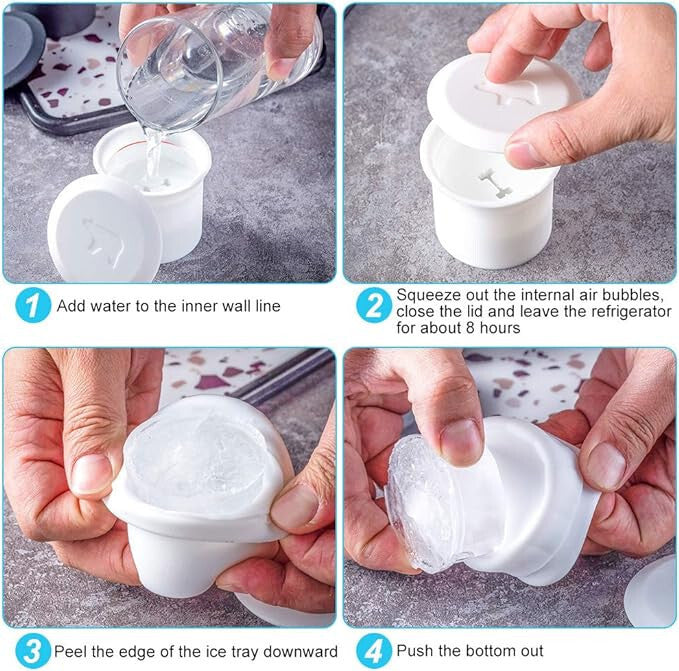 1 Add water to the inner wall line

2 Squeeze out the internal air bubbles, close the lid and leave the refrigerator for about 8 hours

3 Peel the edge of the ice tray downward

4 Push the bottom out