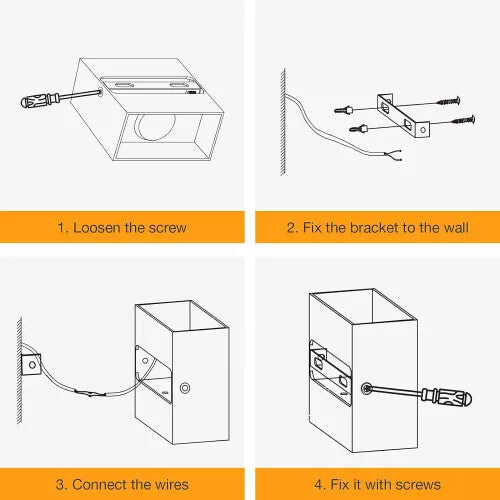 1. Loosen the screw

2. Fix the bracket to the wall

3. Connect the wires

4. Fix it with screws